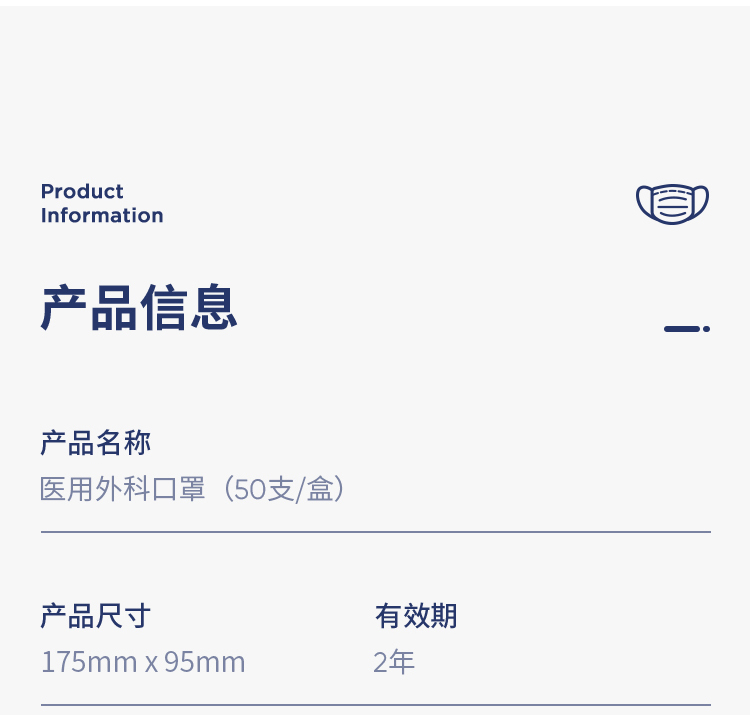 Product
Information

产品信息

产品名称
医用外科口罩（50支/盒）

产品尺寸
175mm x 95mm

有效期
2年